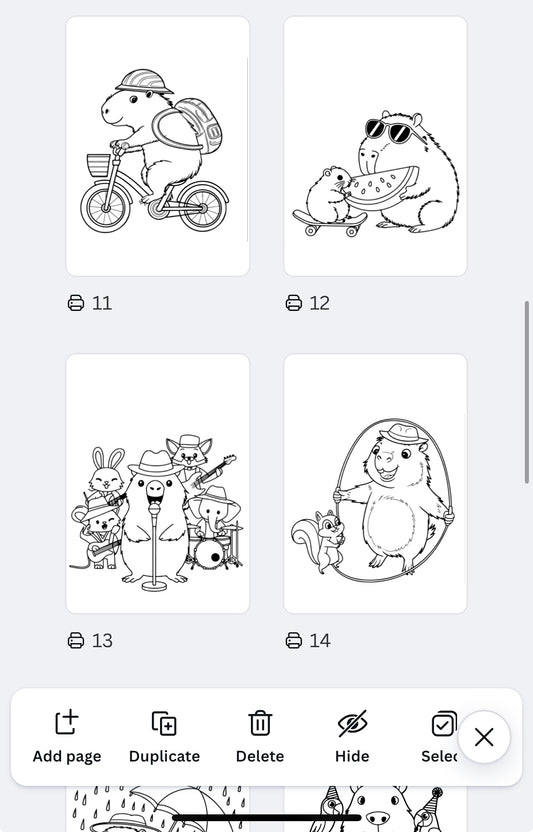 11

12

13

14

Add page Duplicate Delete Hide Selec