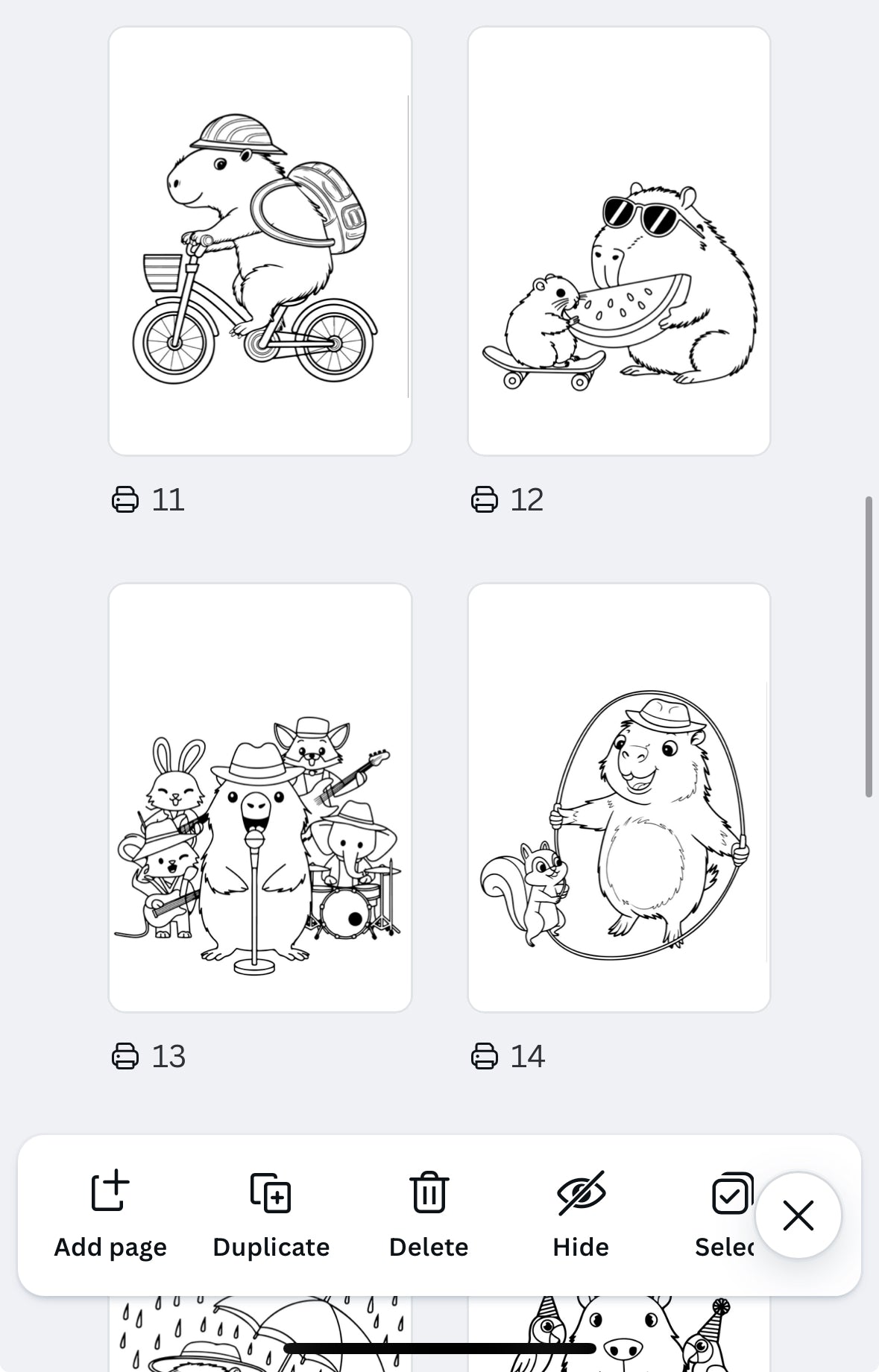 11

12

13

14

Add page

Duplicate

Delete

Hide

Selec