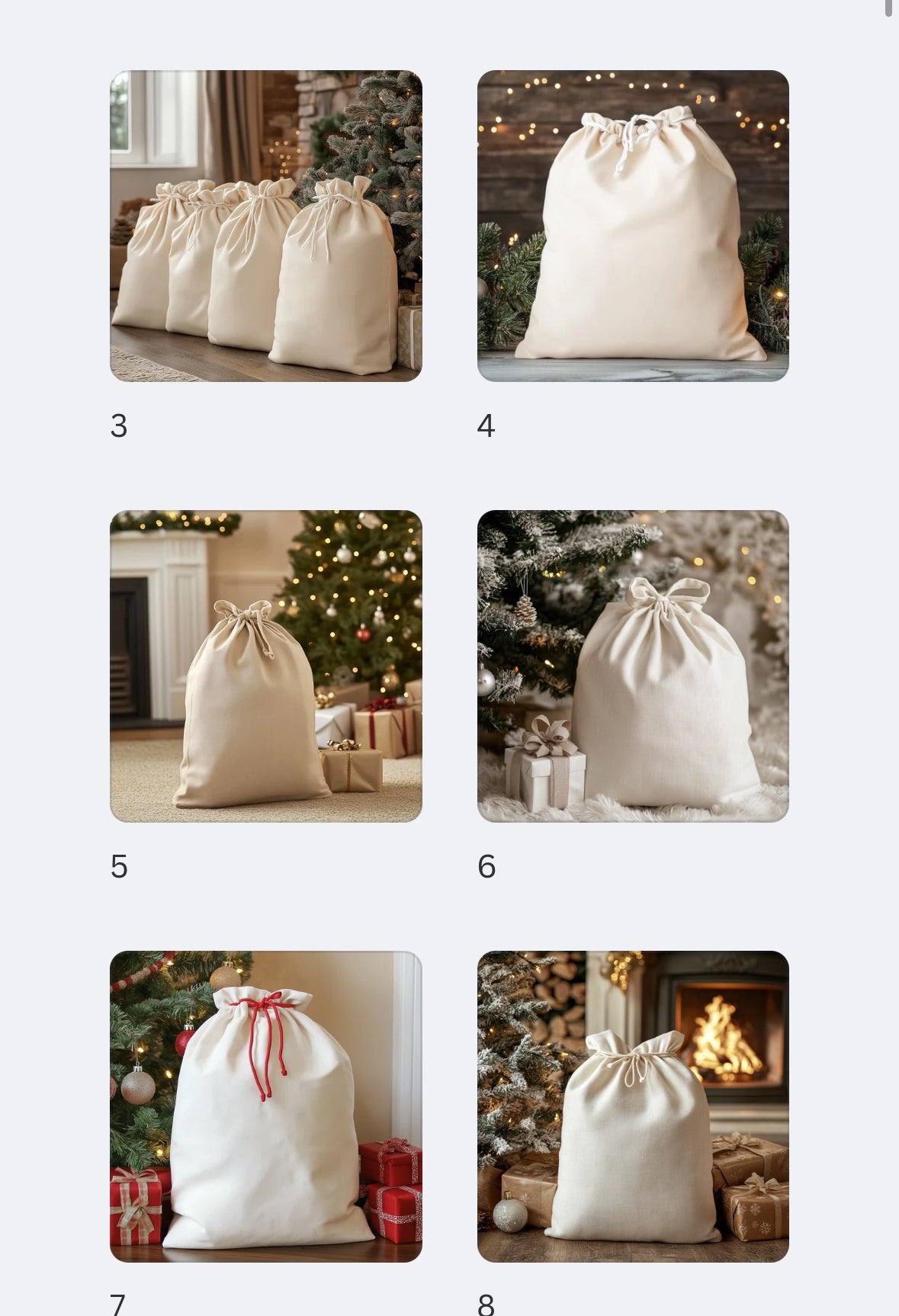 3

4

5

6

7

8