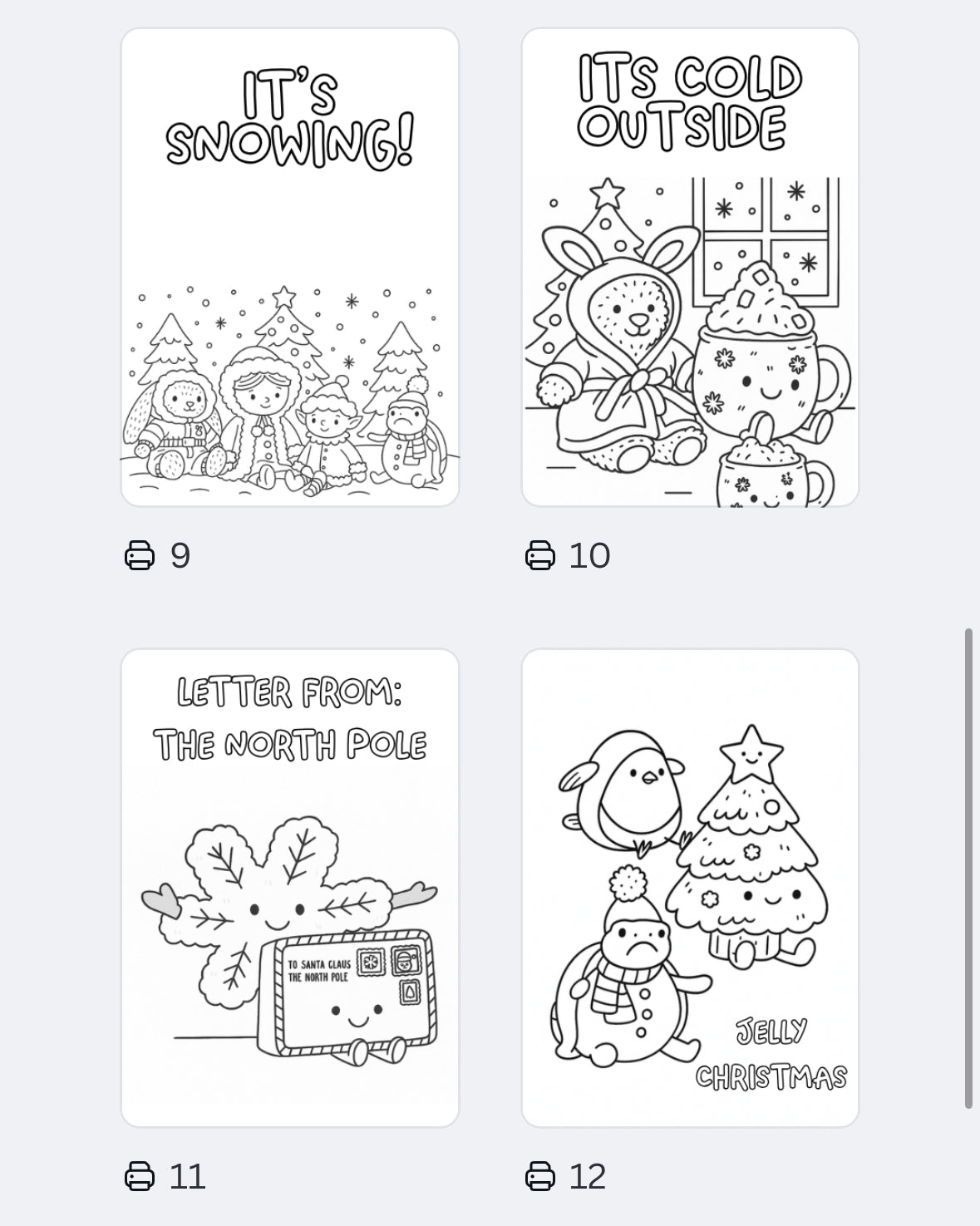 IT'S SNOWING!

9

ITS COLD OUTSIDE

10

LETTER FROM: THE NORTH POLE

TO SANTA CLAUS THE NORTH POLE

11

JELLY CHRISTMAS

12