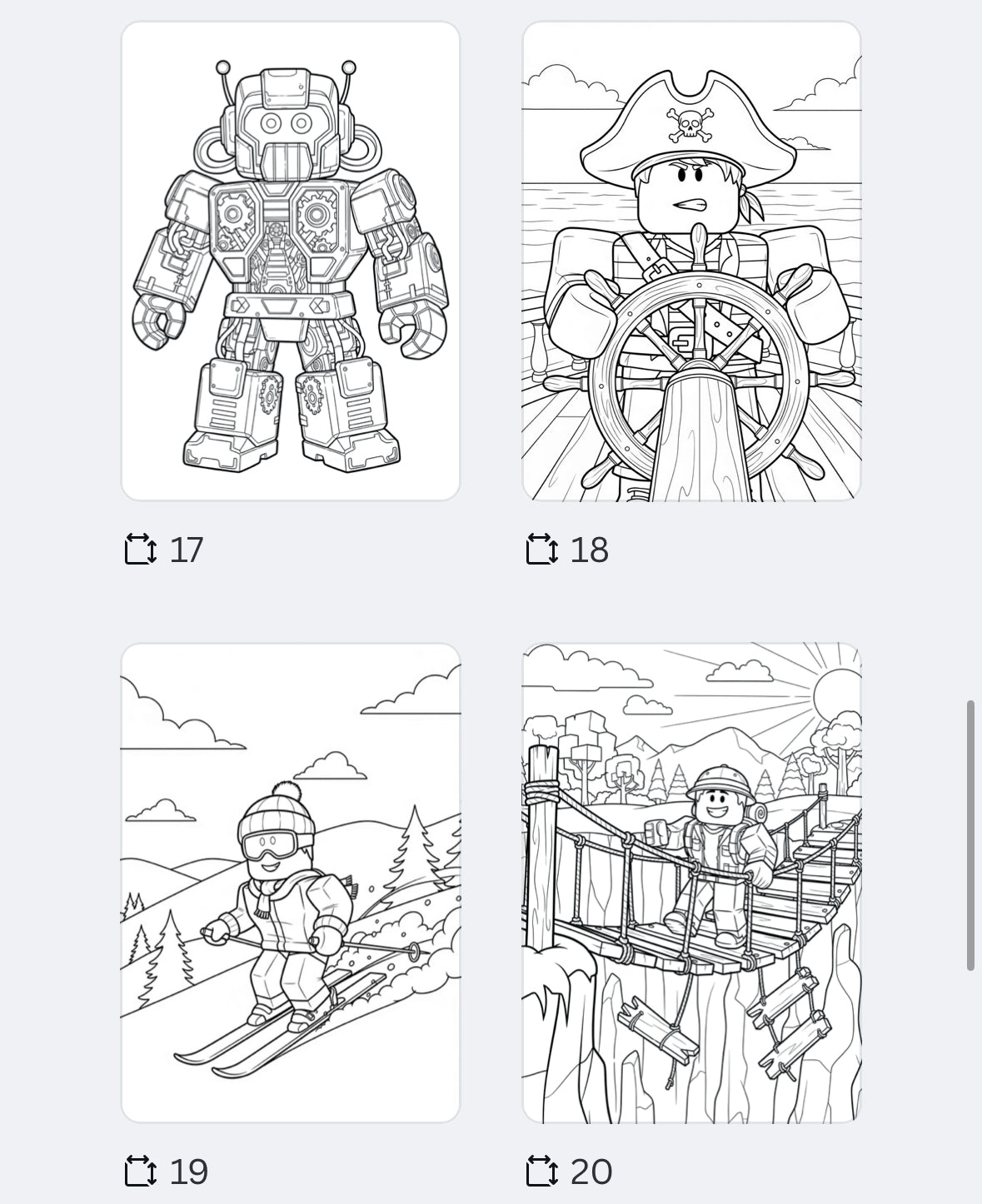 17

18

19

20