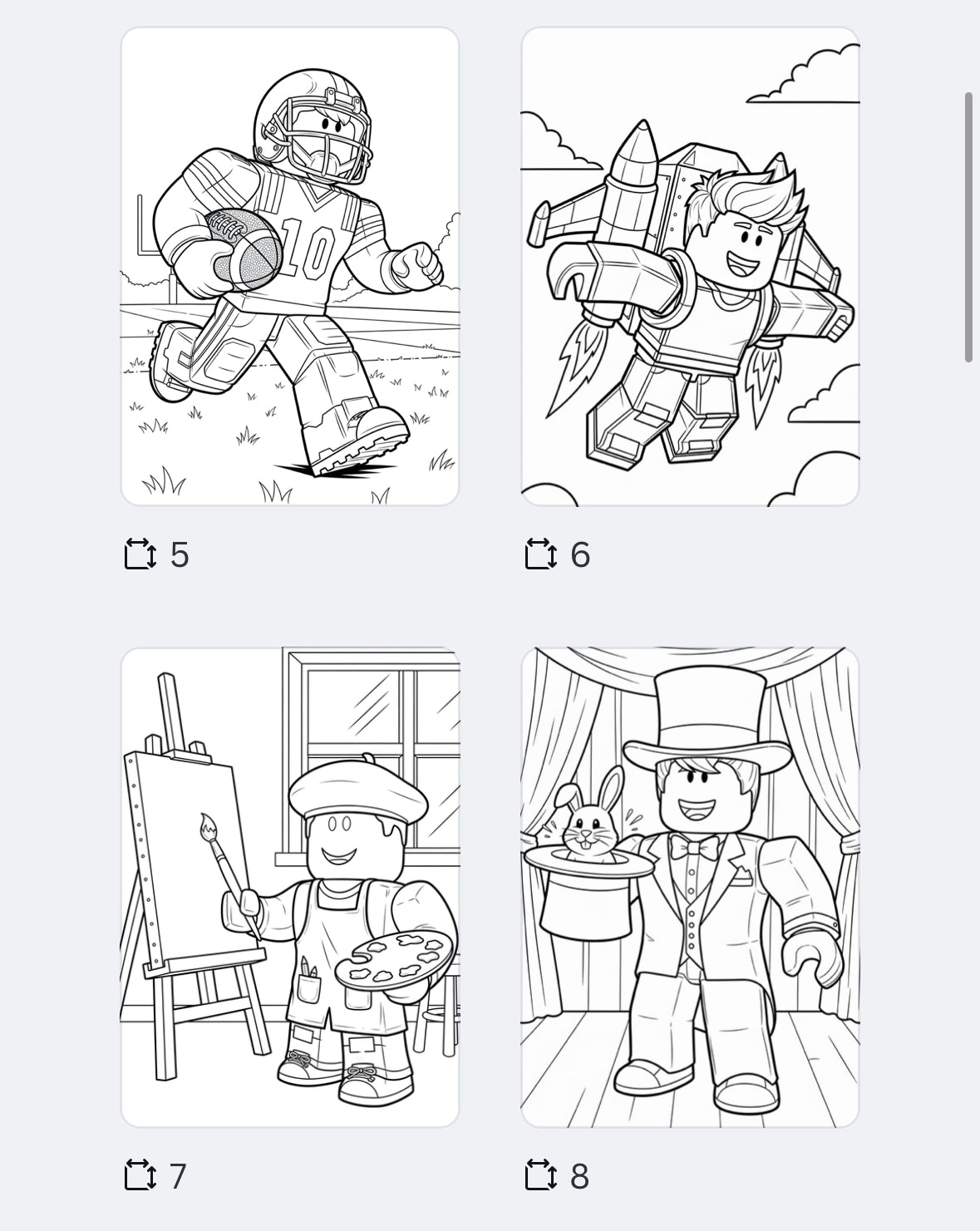 10

5

6

7

8