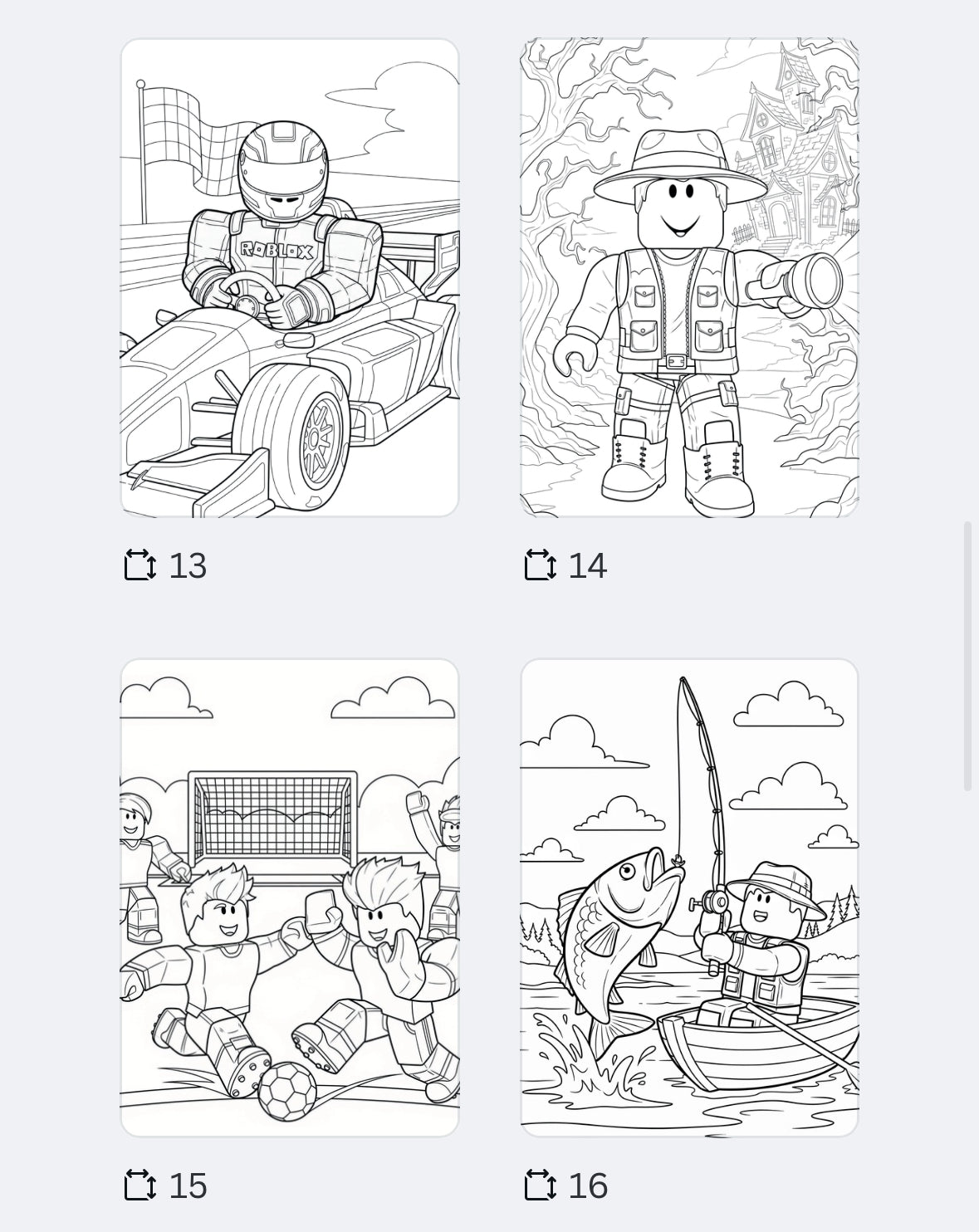 ROBLOX

13

14

15

16