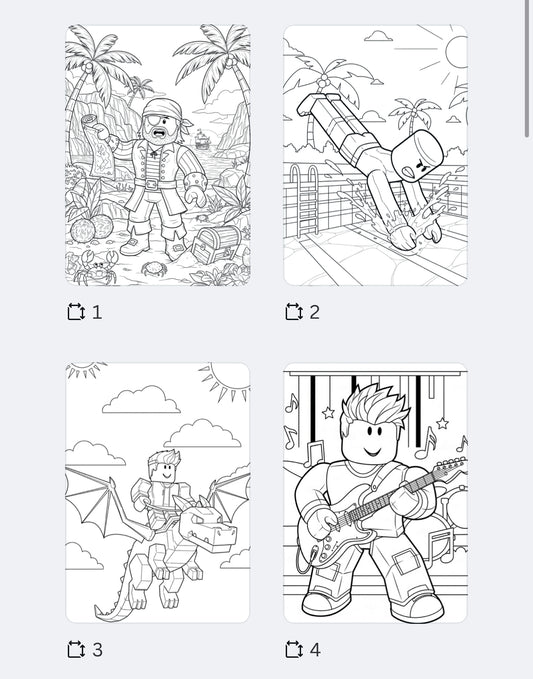 1

2

3

4