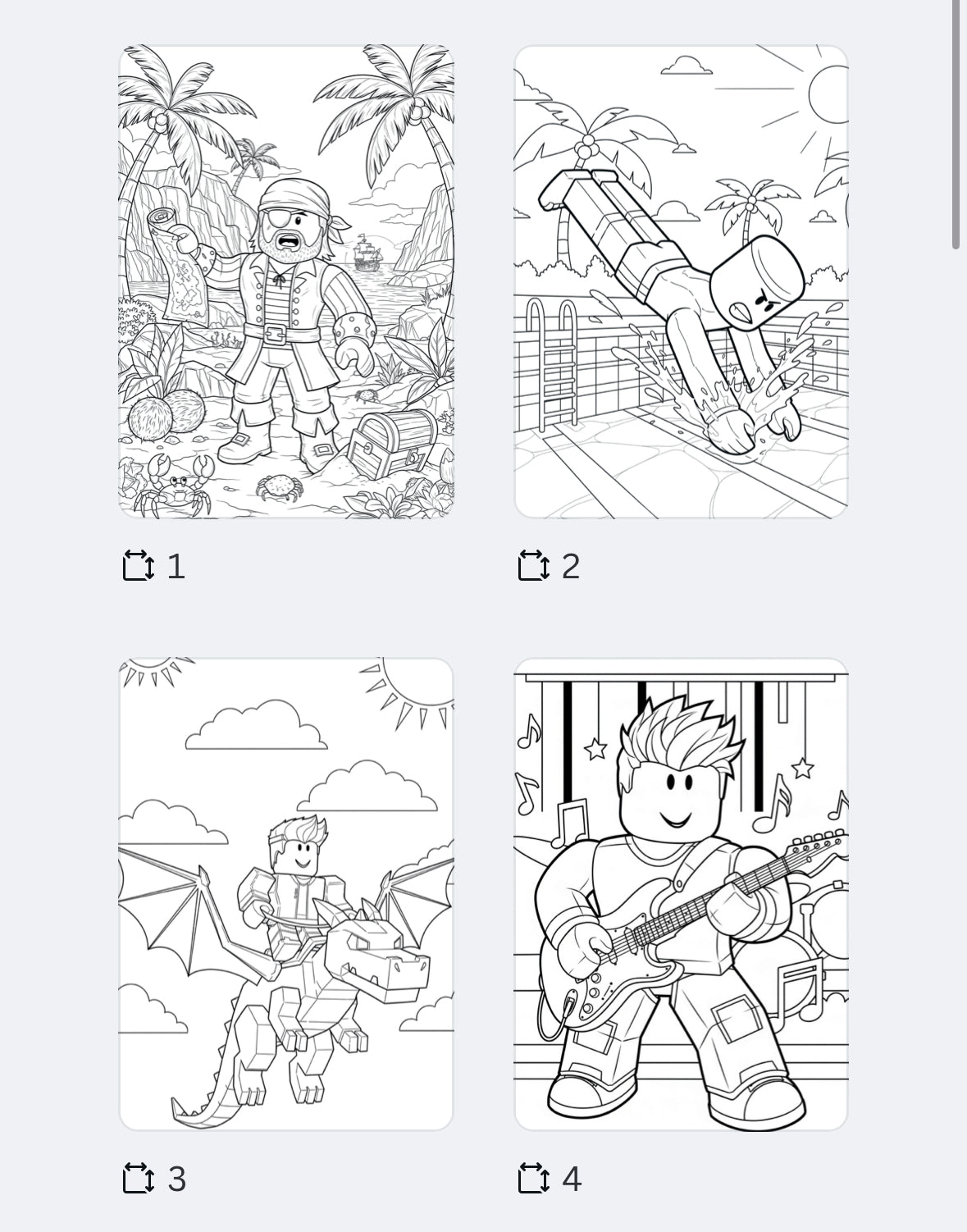 1

2

3

4